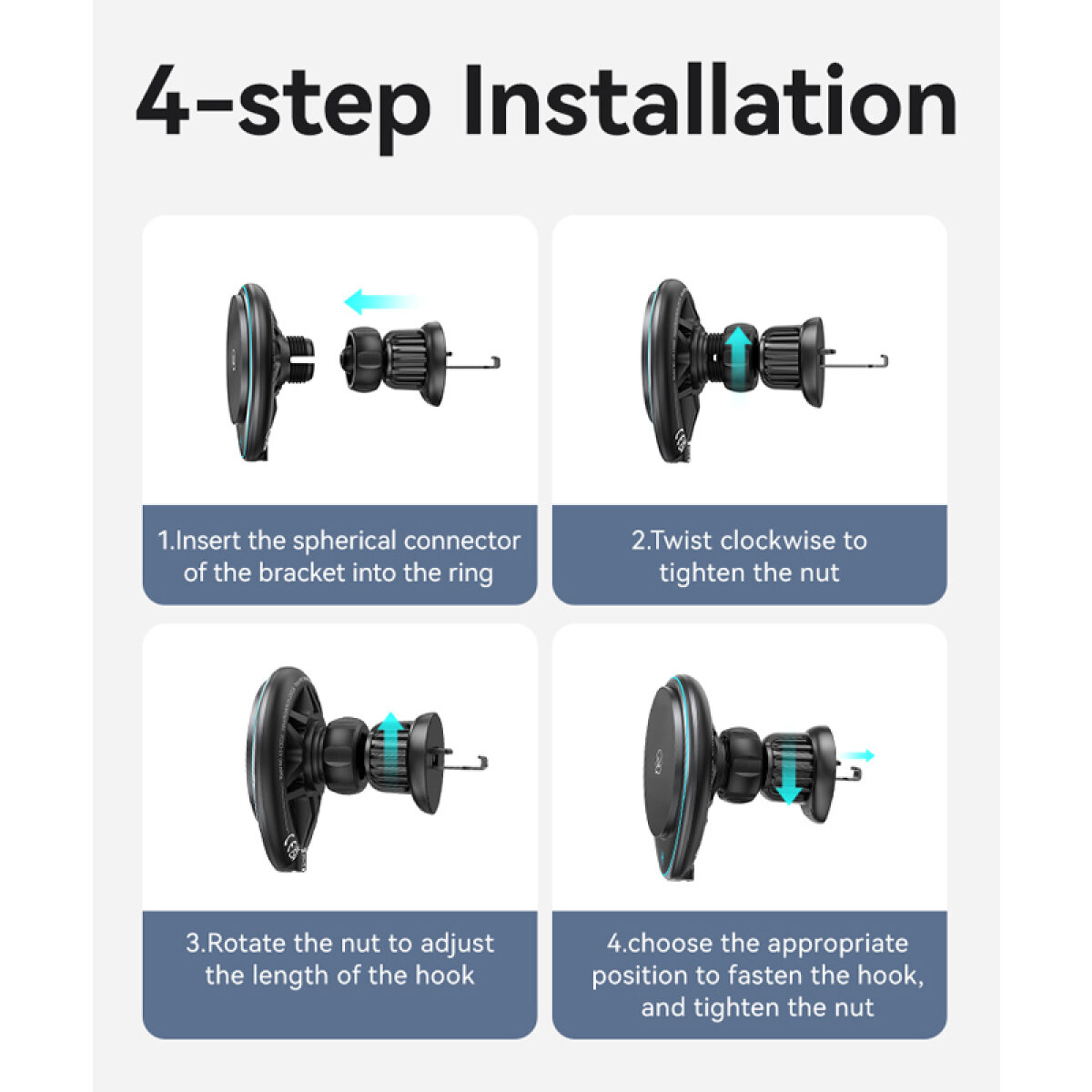 4-step Installation

1.Insert the spherical connector of the bracket into the ring

2.Twist clockwise to tighten the nut

3.Rotate the nut to adjust the length of the hook

4.choose the appropriate position to fasten the hook, and tighten the nut