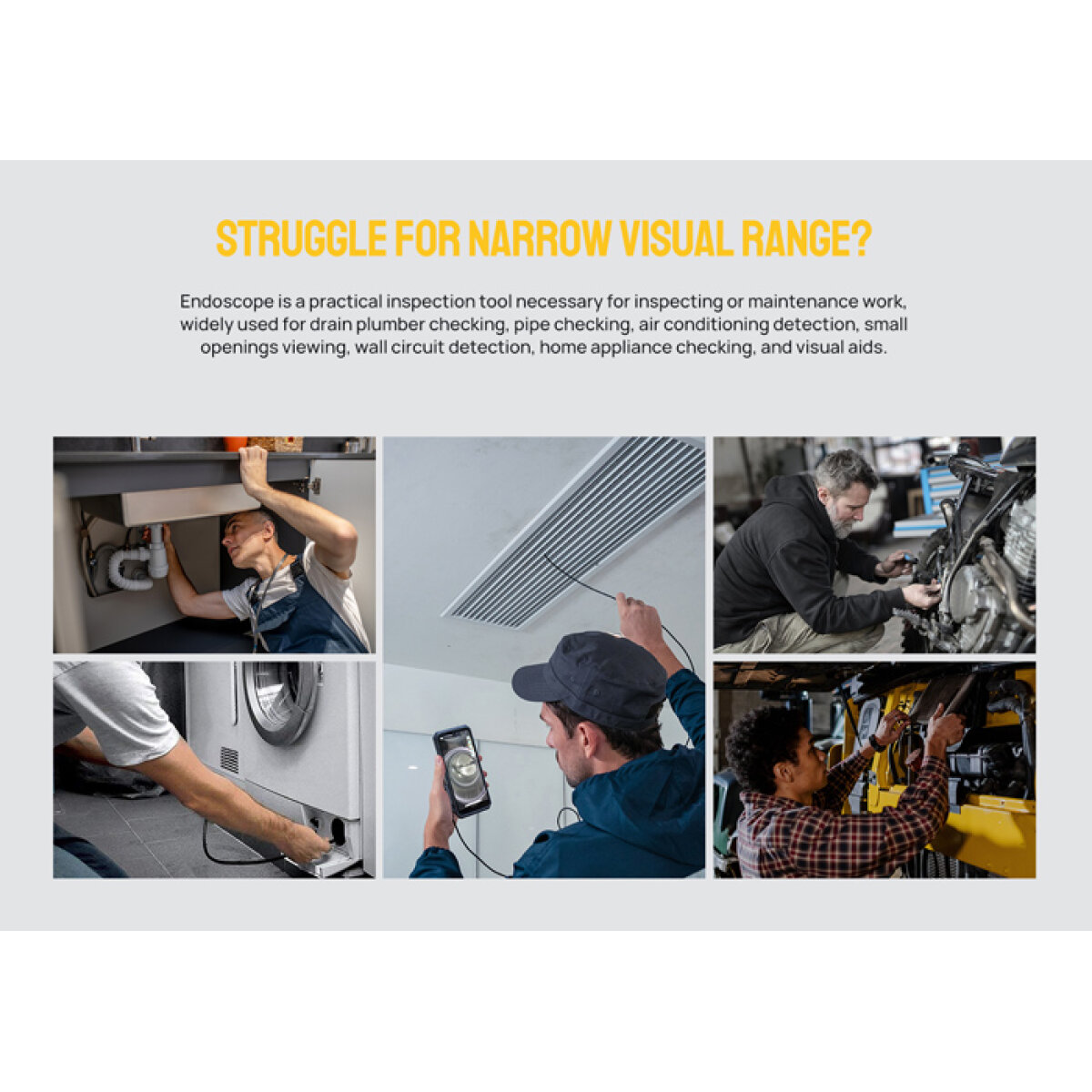 STRUGGLE FOR NARROW VISUAL RANGE?

Endoscope is a practical inspection tool necessary for inspecting or maintenance work, widely used for drain plumber checking, pipe checking, air conditioning detection, small openings viewing, wall circuit detection, home appliance checking, and visual aids.