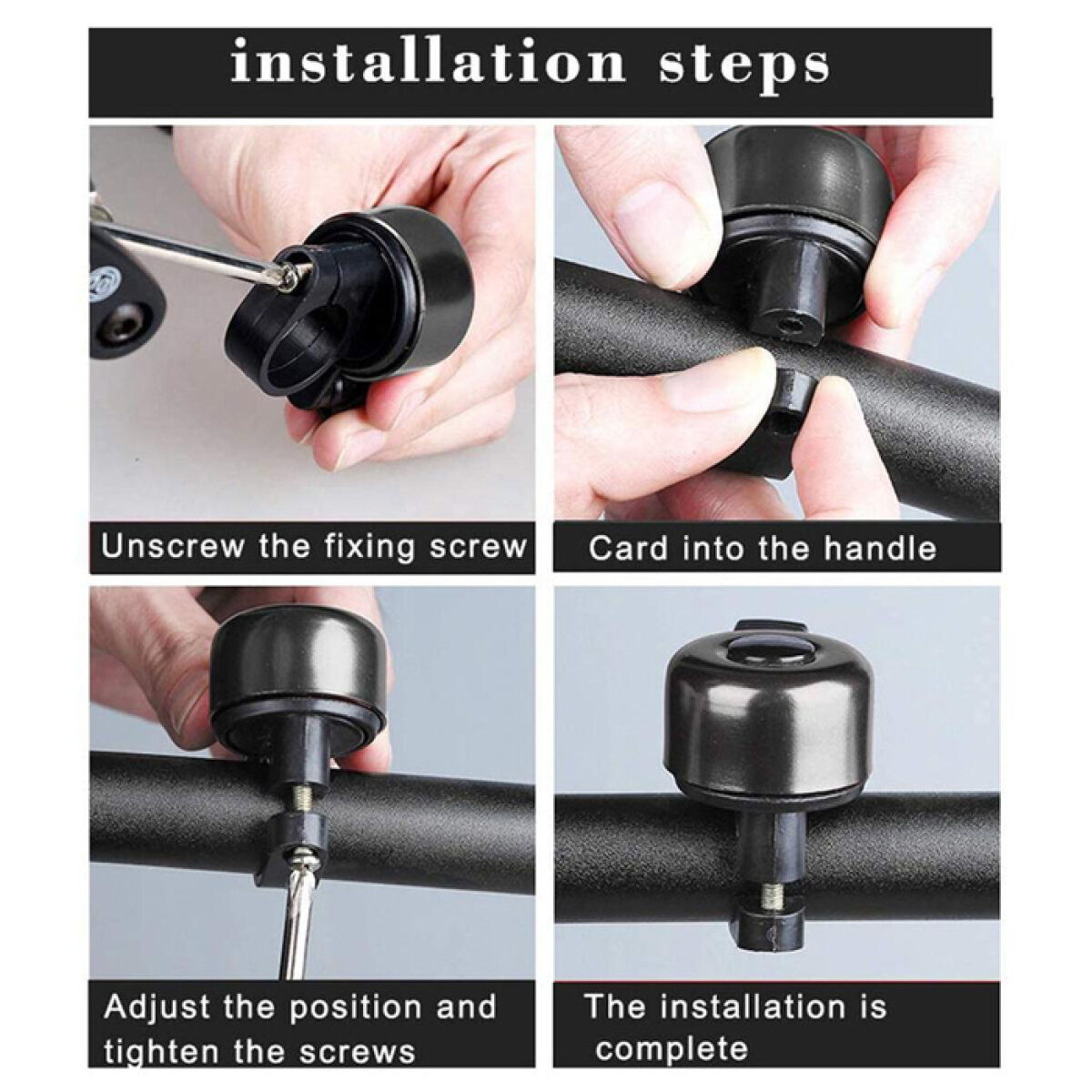 installation steps

Unscrew the fixing screw

Card into the handle

Adjust the position and tighten the screws

The installation is complete