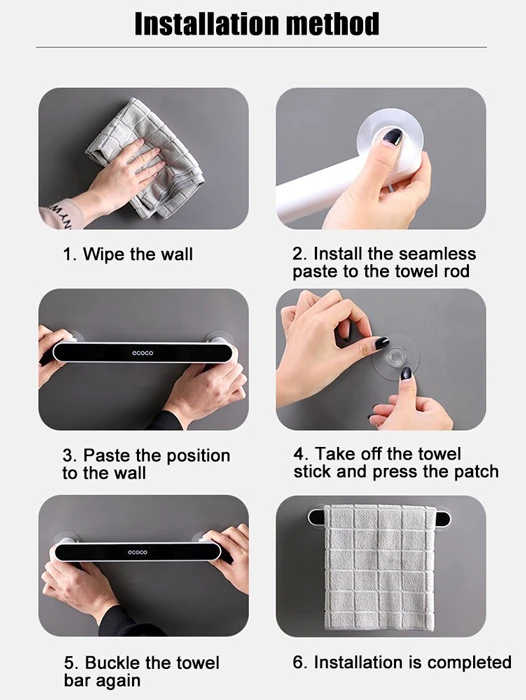 Installation method

1. Wipe the wall

2. Install the seamless paste to the towel rod

ecoco

3. Paste the position to the wall

4. Take off the towel stick and press the patch

ecoco

5. Buckle the towel bar again

6. Installation is completed