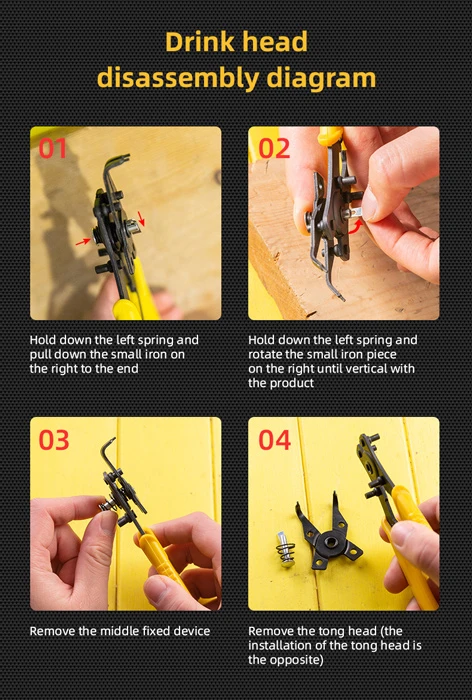 Drink head disassembly diagram

01

Hold down the left spring and pull down the small iron on the right to the end

02

Hold down the left spring and rotate the small iron piece on the right until vertical with the product

03

Remove the middle fixed device

04

Remove the tong head (the installation of the tong head is the opposite)