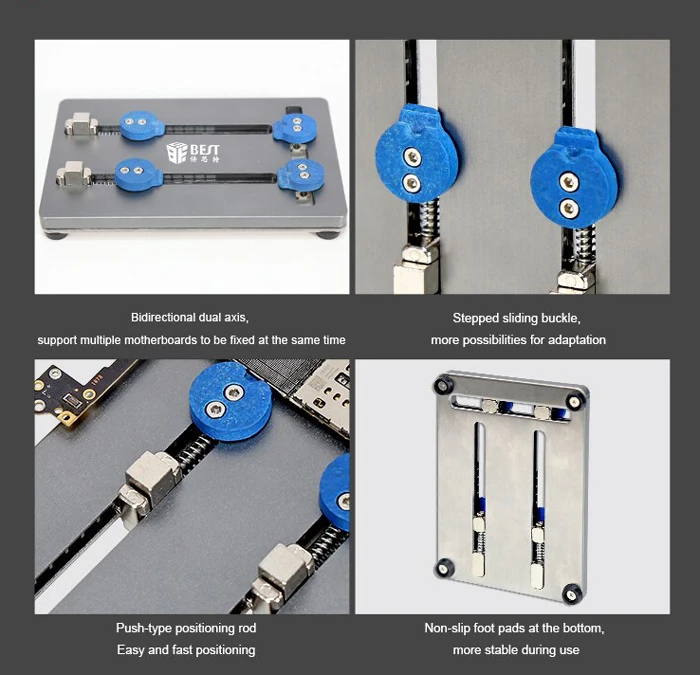 BEST

Bidirectional dual axis,
support multiple motherboards to be fixed at the same time

Stepped sliding buckle,
more possibilities for adaptation

Push-type positioning rod
Easy and fast positioning

Non-slip foot pads at the bottom,
more stable during use