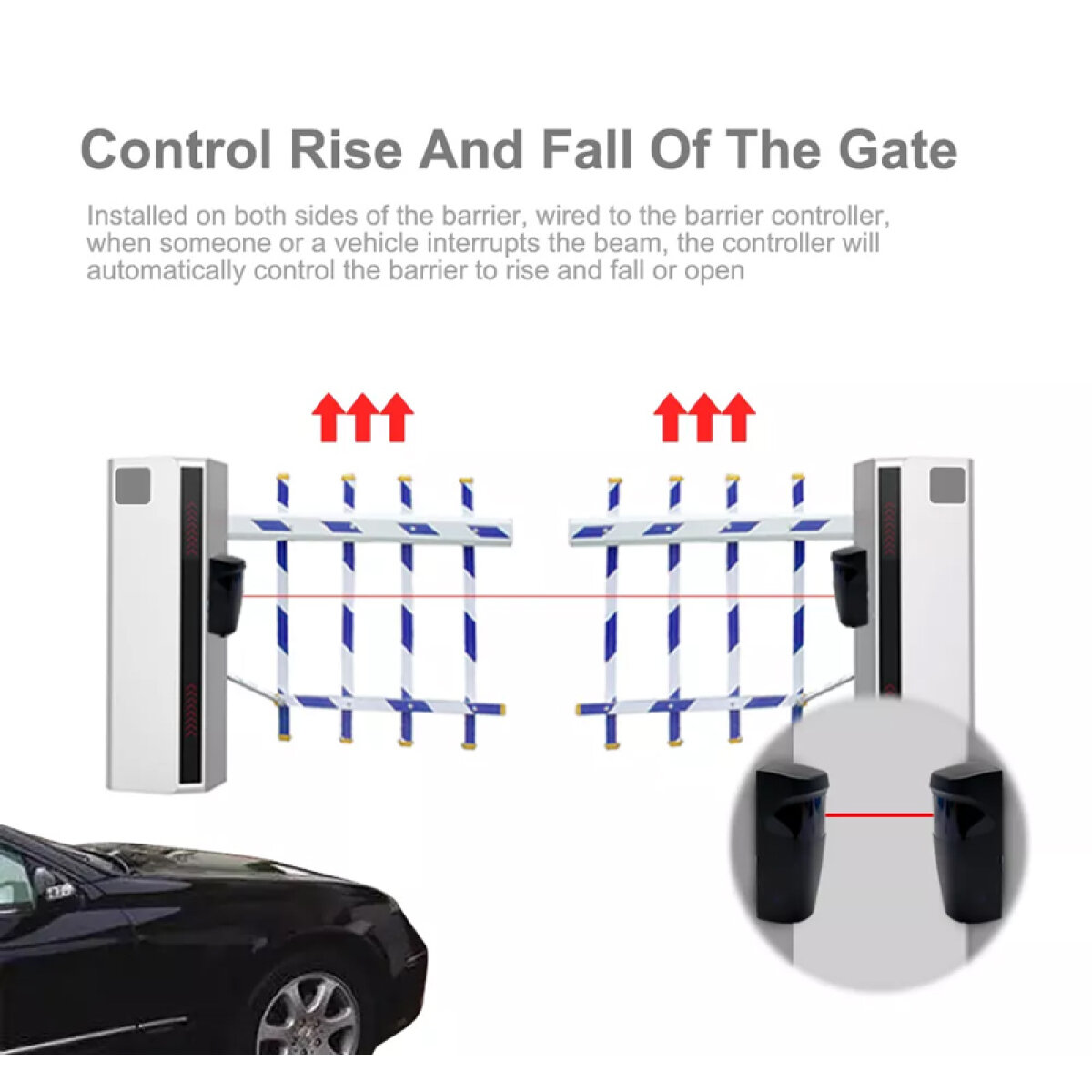 Control Rise And Fall Of The Gate

Installed on both sides of the barrier, wired to the barrier controller, when someone or a vehicle interrupts the beam, the controller will automatically control the barrier to rise and fall or open