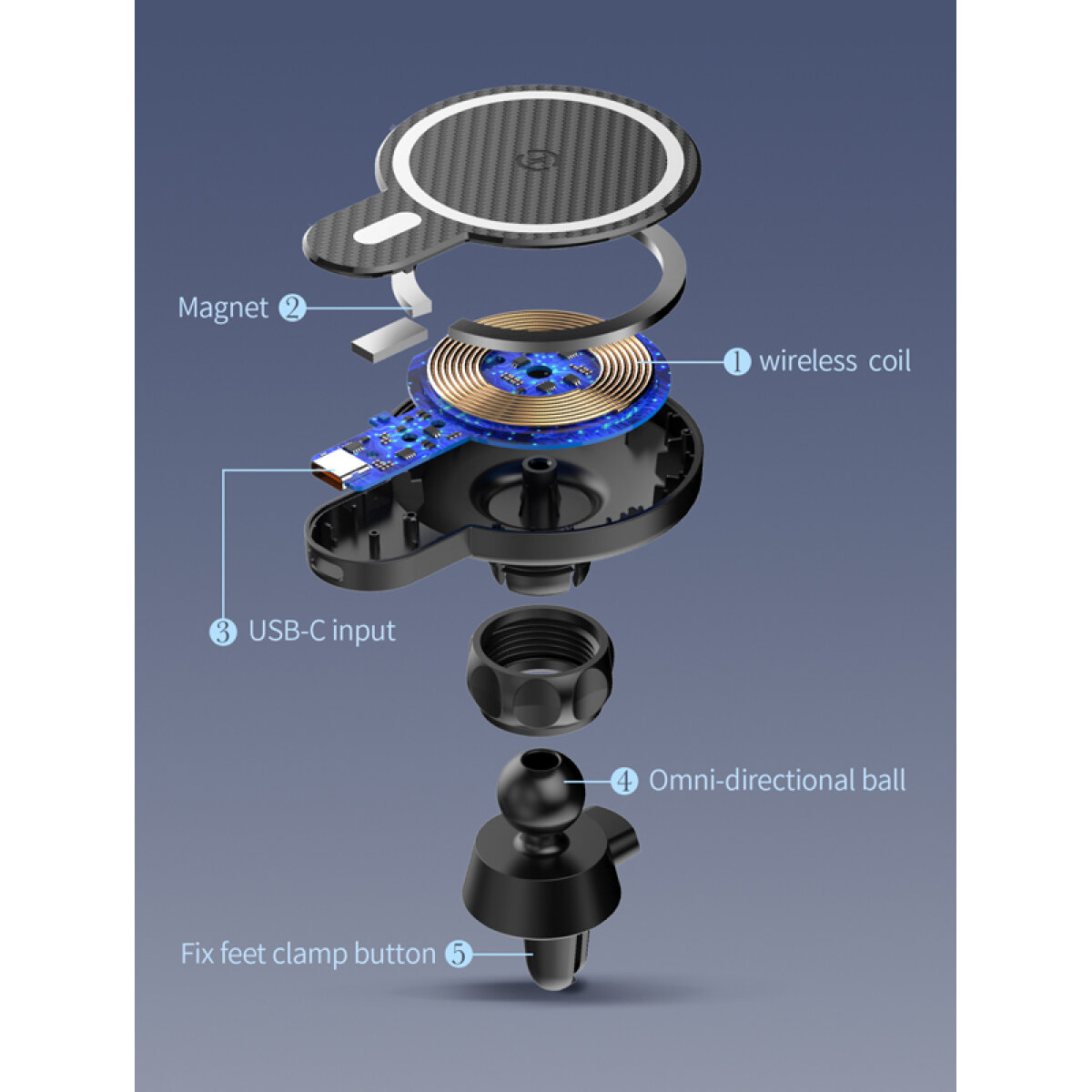 Magnet 2

1 wireless coil

3 USB-C input

4 Omni-directional ball

Fix feet clamp button 5