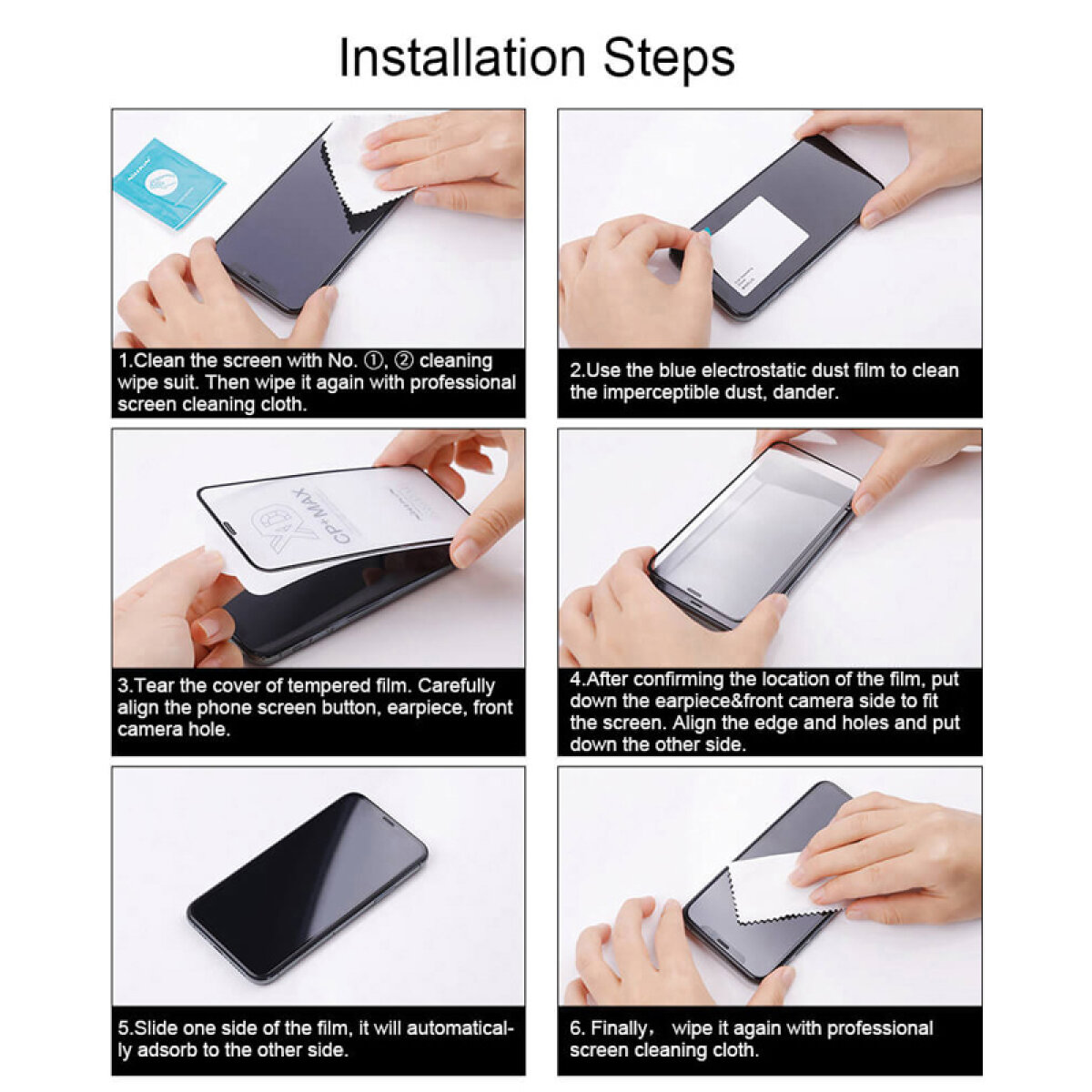 Installation Steps

1.Clean the screen with No. ①, ② cleaning wipe suit. Then wipe it again with professional screen cleaning cloth.

2.Use the blue electrostatic dust film to clean the imperceptible dust, dander.

CP+MAX

3.Tear the cover of tempered film. Carefully align the phone screen button, earpiece, front camera hole.

4.After confirming the location of the film, put down the earpiece&front camera side to fit the screen. Align the edge and holes and put down the other side.

5.Slide one side of the film, it will automatically adsorb to the other side.

6. Finally， wipe it again with professional screen cleaning cloth.